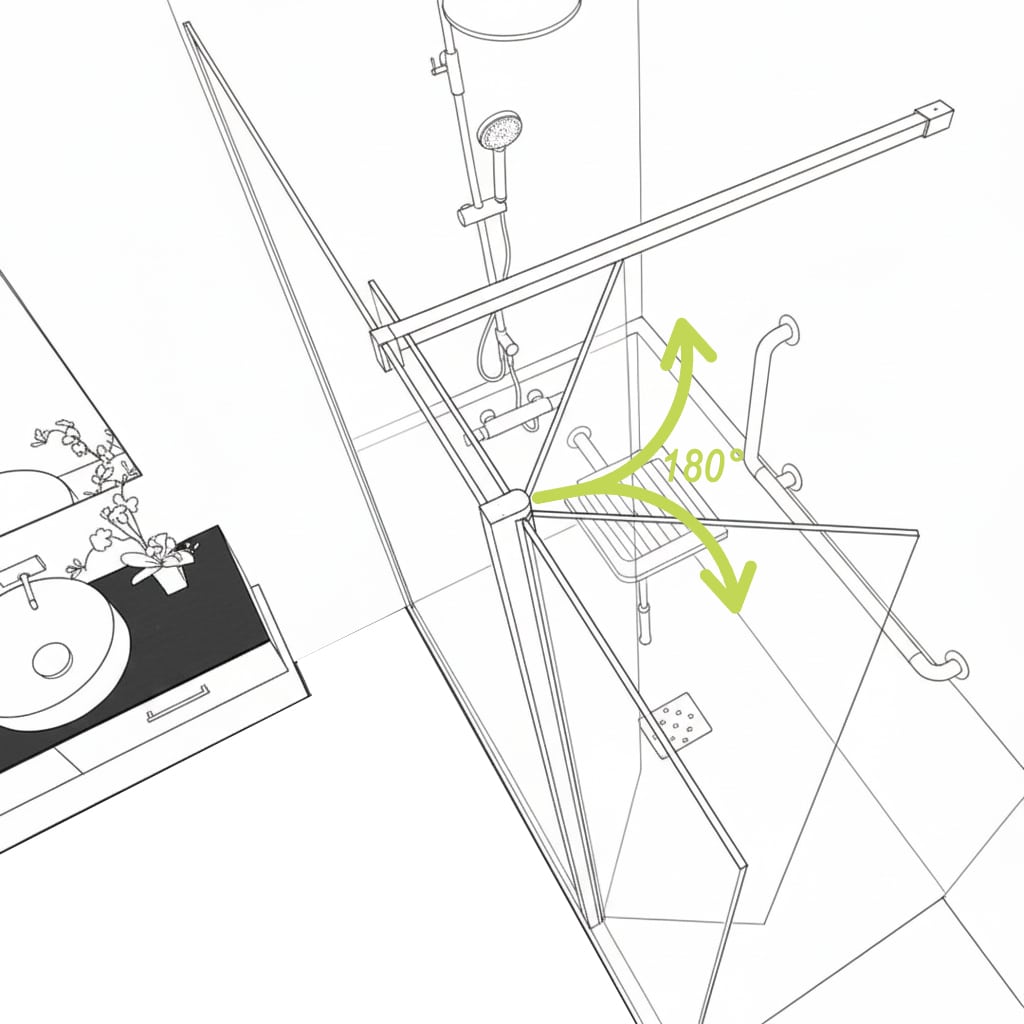 180°